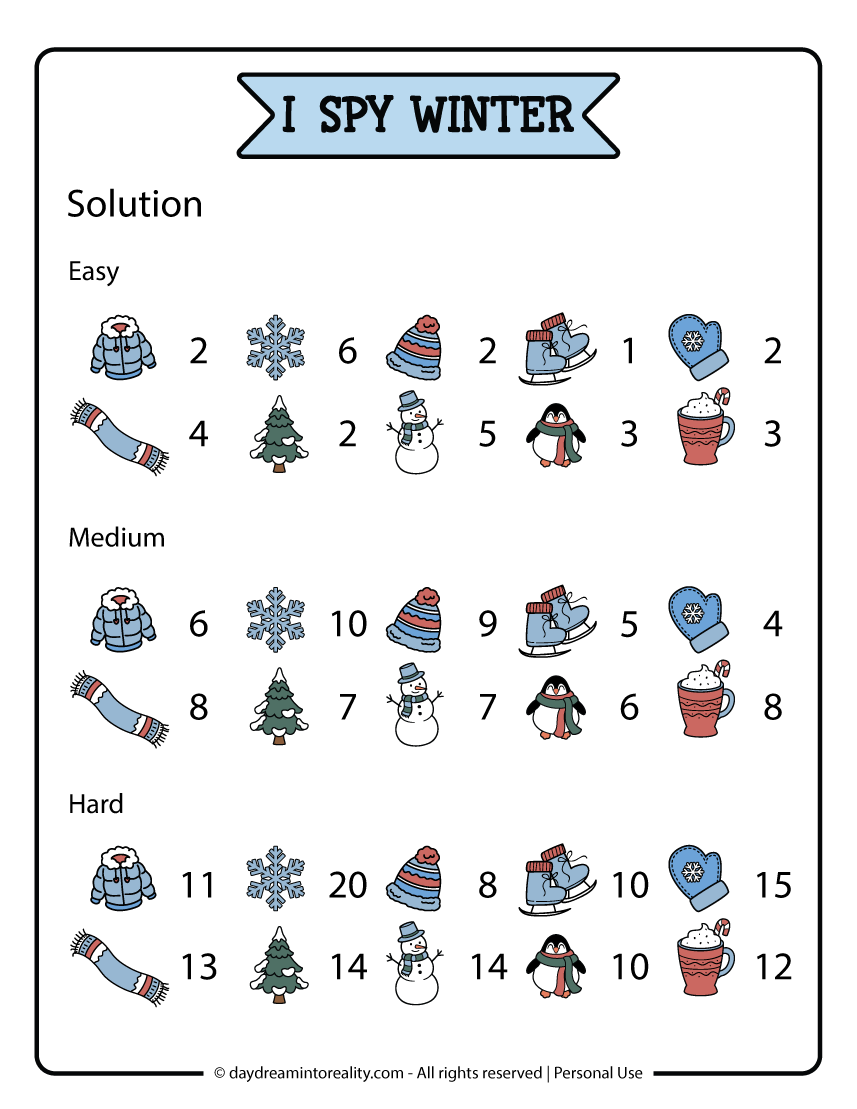 I SPY WINTER

Solution

Easy

2 6 2 1 2

4 2 5 3 3

Medium

6 10 9 5 4

8 7 7 6 8

Hard

11 20 8 10 15

13 14 14 10 12

© daydreamintoreality.com - All rights reserved | Personal Use