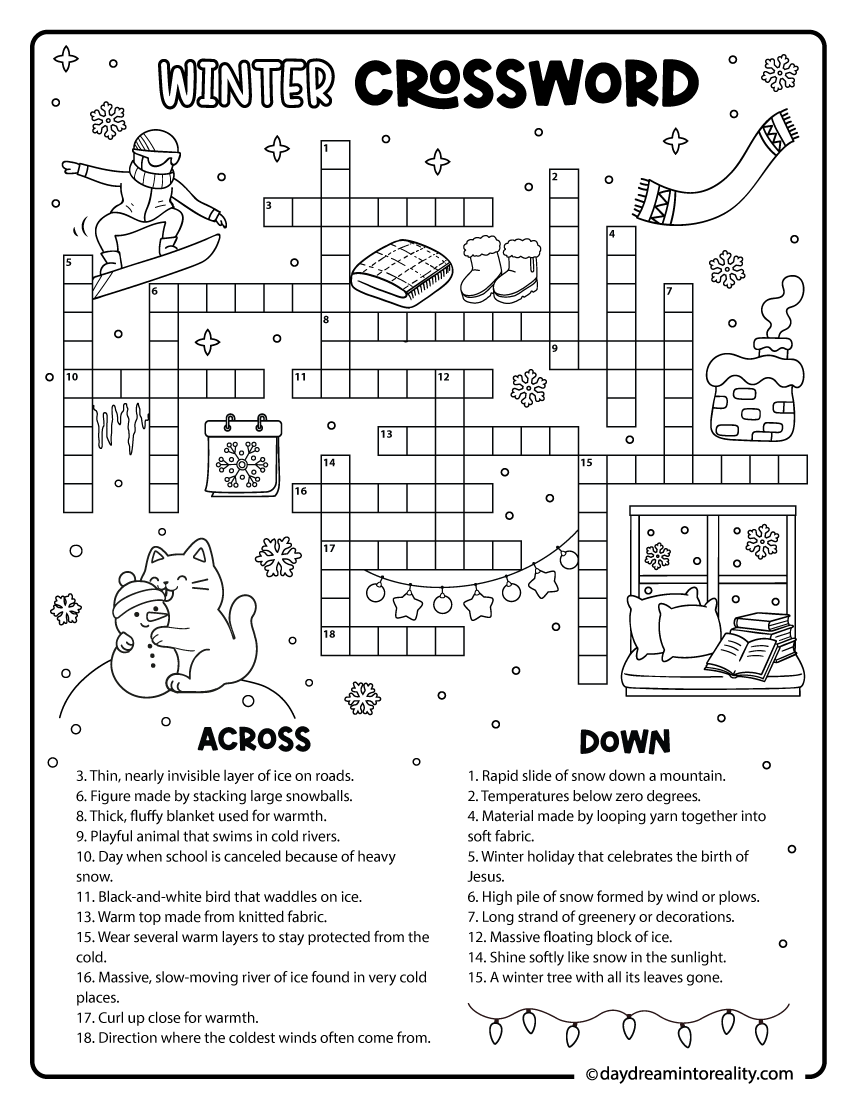 WINTER CROSSWORD

1
2
3
4
5
6
7
8
9
10
11
12
13
14
15
16
17
18

ACROSS

3. Thin, nearly invisible layer of ice on roads.
6. Figure made by stacking large snowballs.
8. Thick, fluffy blanket used for warmth.
9. Playful animal that swims in cold rivers.
10. Day when school is canceled because of heavy snow.
11. Black-and-white bird that waddles on ice.
13. Warm top made from knitted fabric.
15. Wear several warm layers to stay protected from the cold.
16. Massive, slow-moving river of ice found in very cold places.
17. Curl up close for warmth.
18. Direction where the coldest winds often come from.

DOWN

1. Rapid slide of snow down a mountain.
2. Temperatures below zero degrees.
4. Material made by looping yarn together into soft fabric.
5. Winter holiday that celebrates the birth of Jesus.
6. High pile of snow formed by wind or plows.
7. Long strand of greenery or decorations.
12. Massive floating block of ice.
14. Shine softly like snow in the sunlight.
15. A winter tree with all its leaves gone.

© daydreamintoreality.com